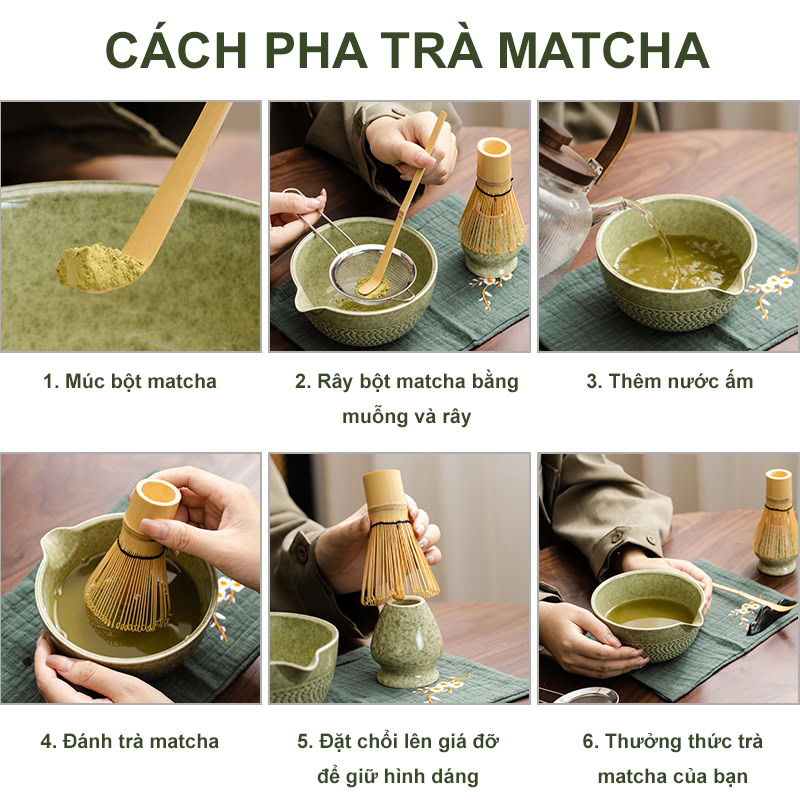 CÁCH PHA TRÀ MATCHA

1. Múc bột matcha

2. Rây bột matcha bằng muỗng và rây

3. Thêm nước ấm

4. Đánh trà matcha

5. Đặt chổi lên giá đỡ để giữ hình dáng

6. Thưởng thức trà matcha của bạn